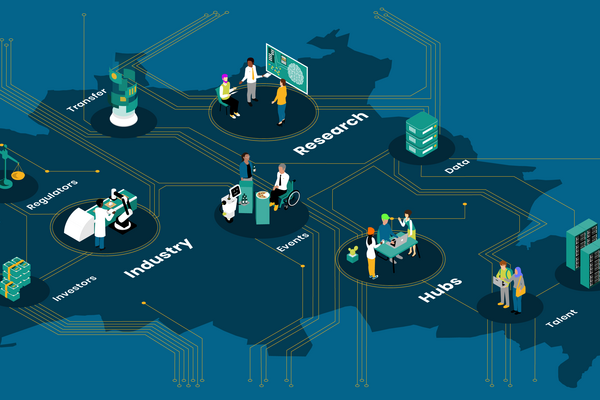 Transfer
Research
Data
Regulators
Industry
Events
Investors
Hubs
Talent